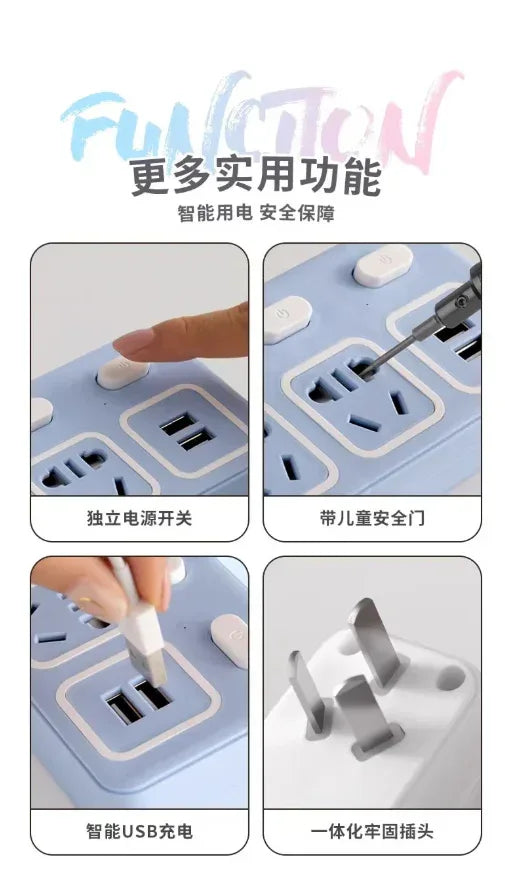 FUNCTION
更多实用功能
智能用电 安全保障

独立电源开关

带儿童安全门

智能USB充电

一体化牢固插头