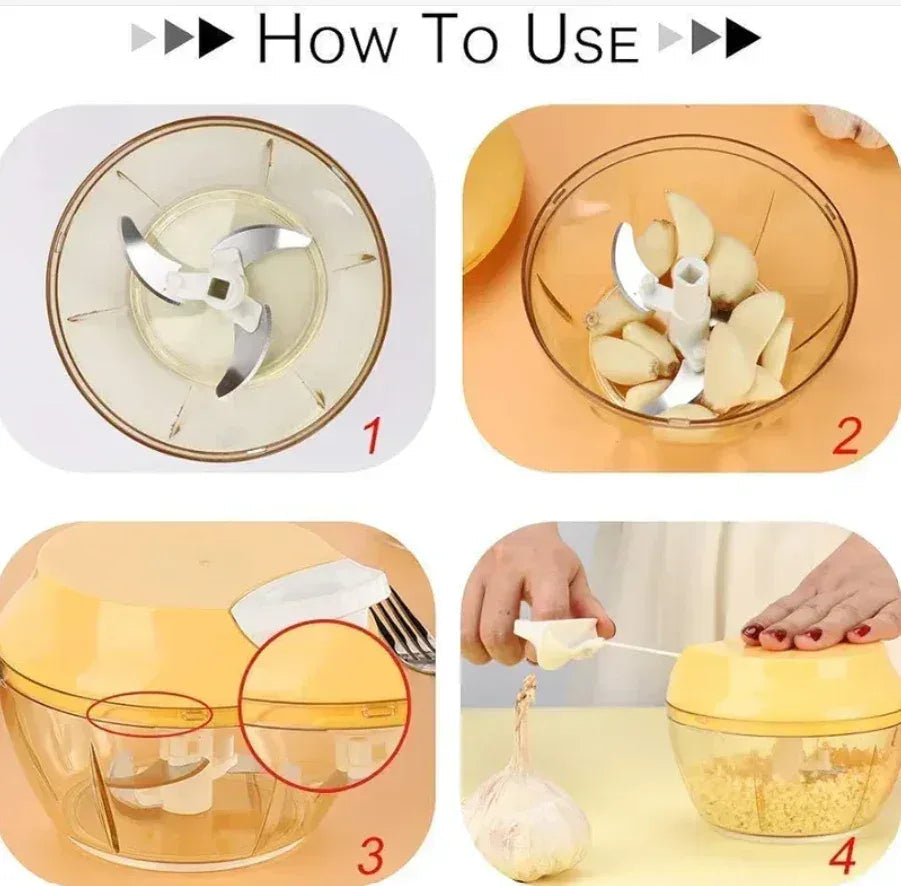 HOW TO USE

1

2

3

4